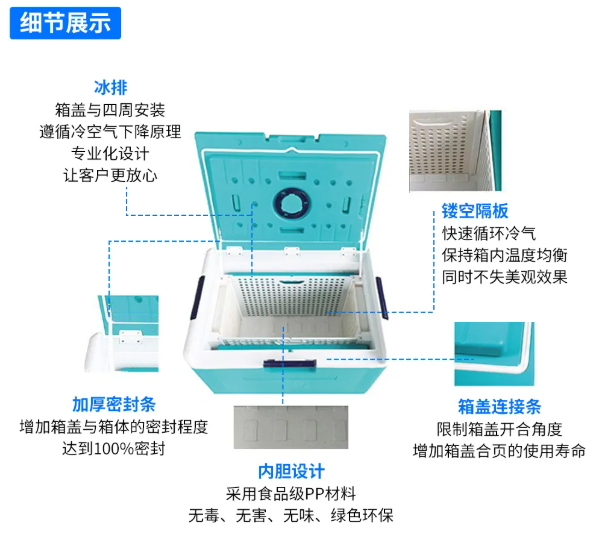 细节展示

冰排
箱盖与四周安装
遵循冷空气下降原理
专业化设计
让客户更放心

镂空隔板
快速循环冷气
保持箱内温度均衡
同时不失美观效果

加厚密封条
增加箱盖与箱体的密封程度
达到100%密封

箱盖连接条
限制箱盖开合角度
增加箱盖合页的使用寿命

内胆设计
采用食品级PP材料
无毒、无害、无味、绿色环保