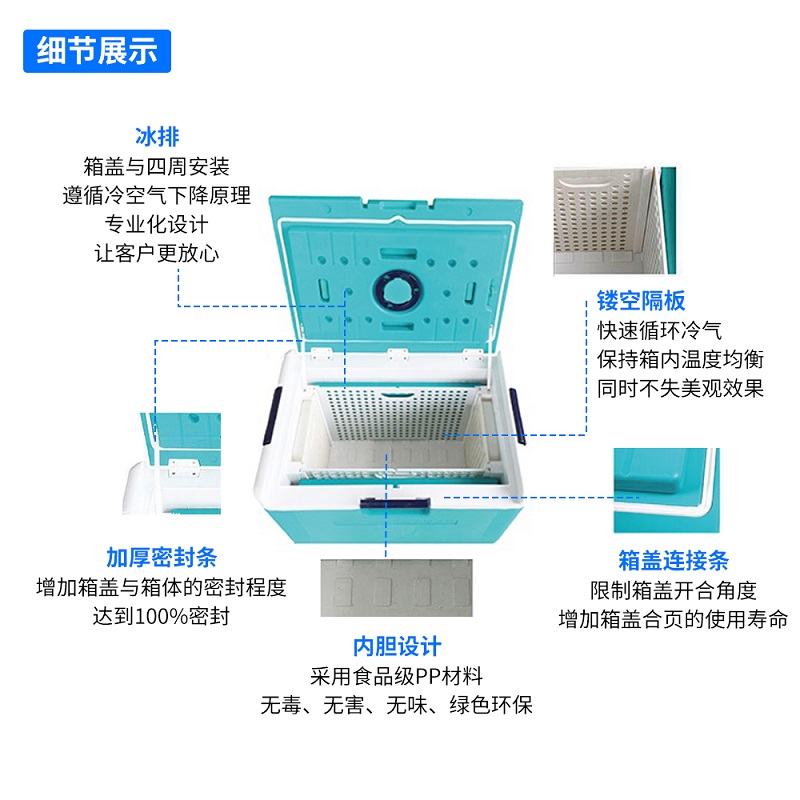 细节展示

冰排
箱盖与四周安装
遵循冷空气下降原理
专业化设计
让客户更放心

镂空隔板
快速循环冷气
保持箱内温度均衡
同时不失美观效果

加厚密封条
增加箱盖与箱体的密封程度
达到100%密封

箱盖连接条
限制箱盖开合角度
增加箱盖合页的使用寿命

内胆设计
采用食品级PP材料
无毒、无害、无味、绿色环保